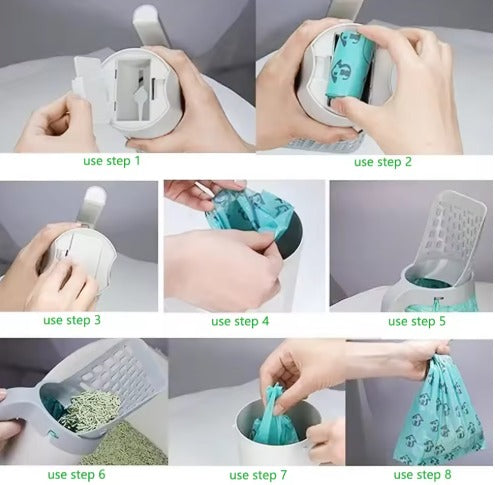 use step 1

use step 2

use step 3

use step 4

use step 5

use step 6

use step 7

use step 8